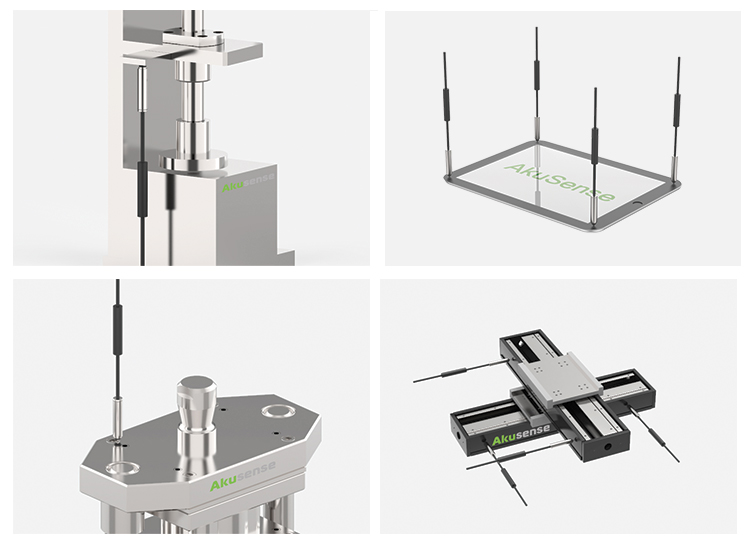 Akusense

AkuSense

Akusense

Akusense